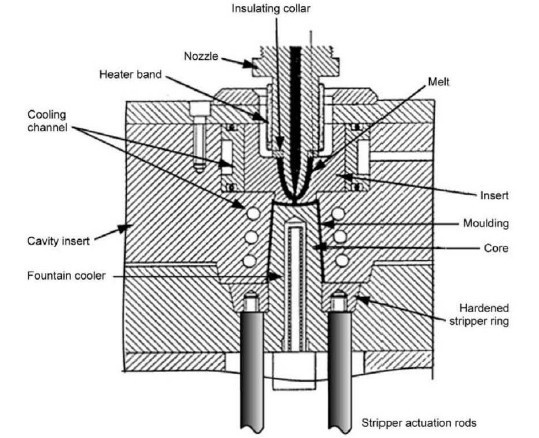 Insulating collar

Nozzle

Heater band

Melt

Cooling channel

Insert

Moulding

Cavity insert

Core

Fountain cooler

Hardened stripper ring

Stripper actuation rods