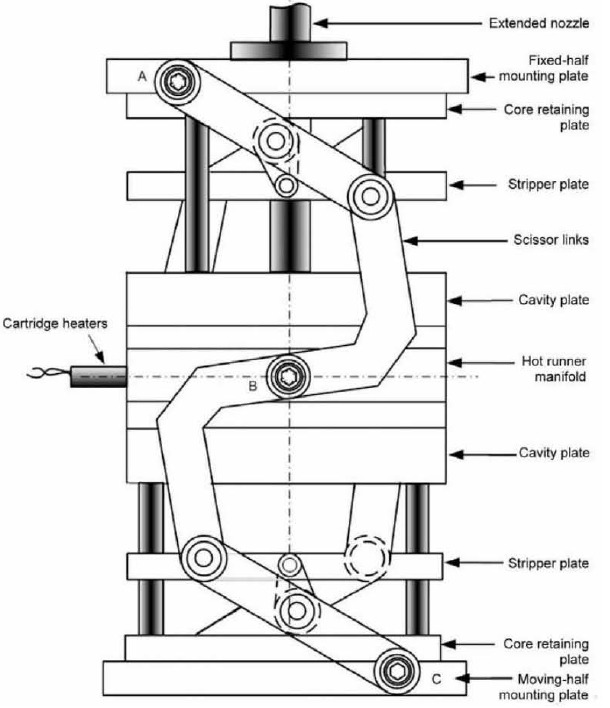 Extended nozzle

Fixed-half mounting plate

A

Core retaining plate

Stripper plate

Scissor links

Cavity plate

Cartridge heaters

Hot runner manifold

B

Cavity plate

Stripper plate

Core retaining plate

C

Moving-half mounting plate